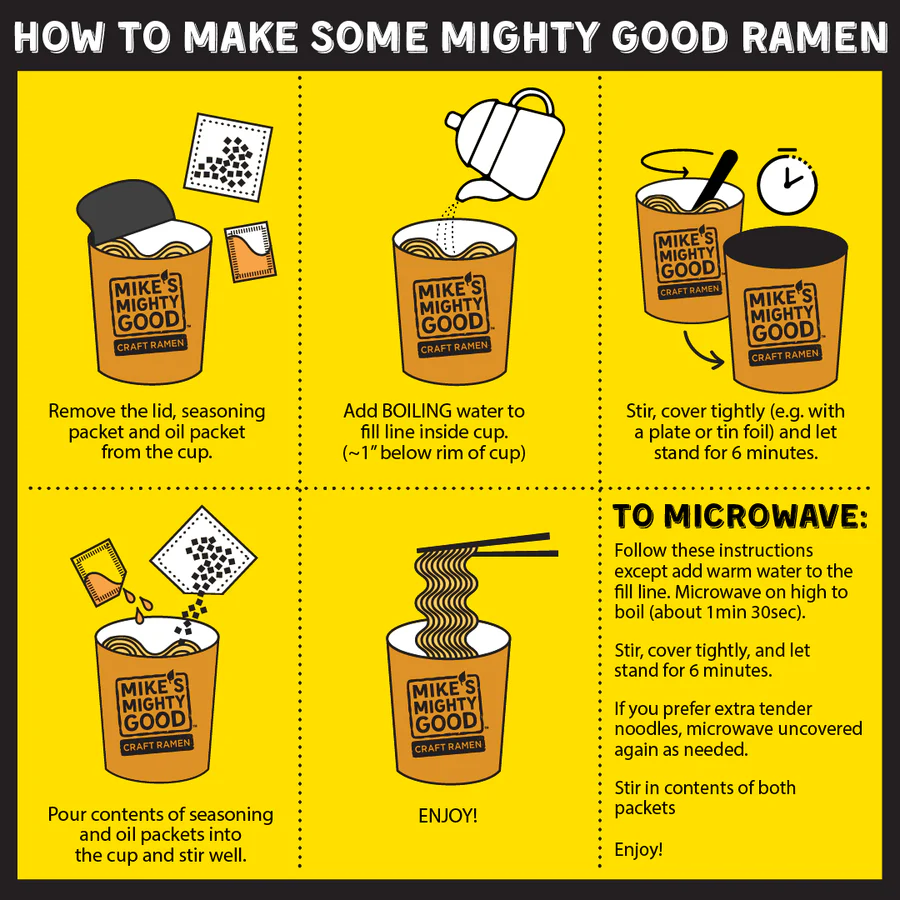 HOW TO MAKE SOME MIGHTY GOOD RAMEN

MIKE'S MIGHTY GOOD CRAFT RAMEN

Remove the lid, seasoning packet and oil packet from the cup.

MIKE'S MIGHTY GOOD CRAFT RAMEN

Add BOILING water to fill line inside cup. (~1" below rim of cup)

MIKE'S MIGHTY GOOD CRAFT RAMEN

MIKE'S MIGHTY GOOD CRAFT RAMEN

Stir, cover tightly (e.g. with a plate or tin foil) and let stand for 6 minutes.

MIKE'S MIGHTY GOOD CRAFT RAMEN

Pour contents of seasoning and oil packets into the cup and stir well.

MIKE'S MIGHTY GOOD CRAFT RAMEN

ENJOY!

TO MICROWAVE:

Follow these instructions except add warm water to the fill line. Microwave on high to boil (about 1min 30sec).

Stir, cover tightly, and let stand for 6 minutes.

If you prefer extra tender noodles, microwave uncovered again as needed.

Stir in contents of both packets

Enjoy!