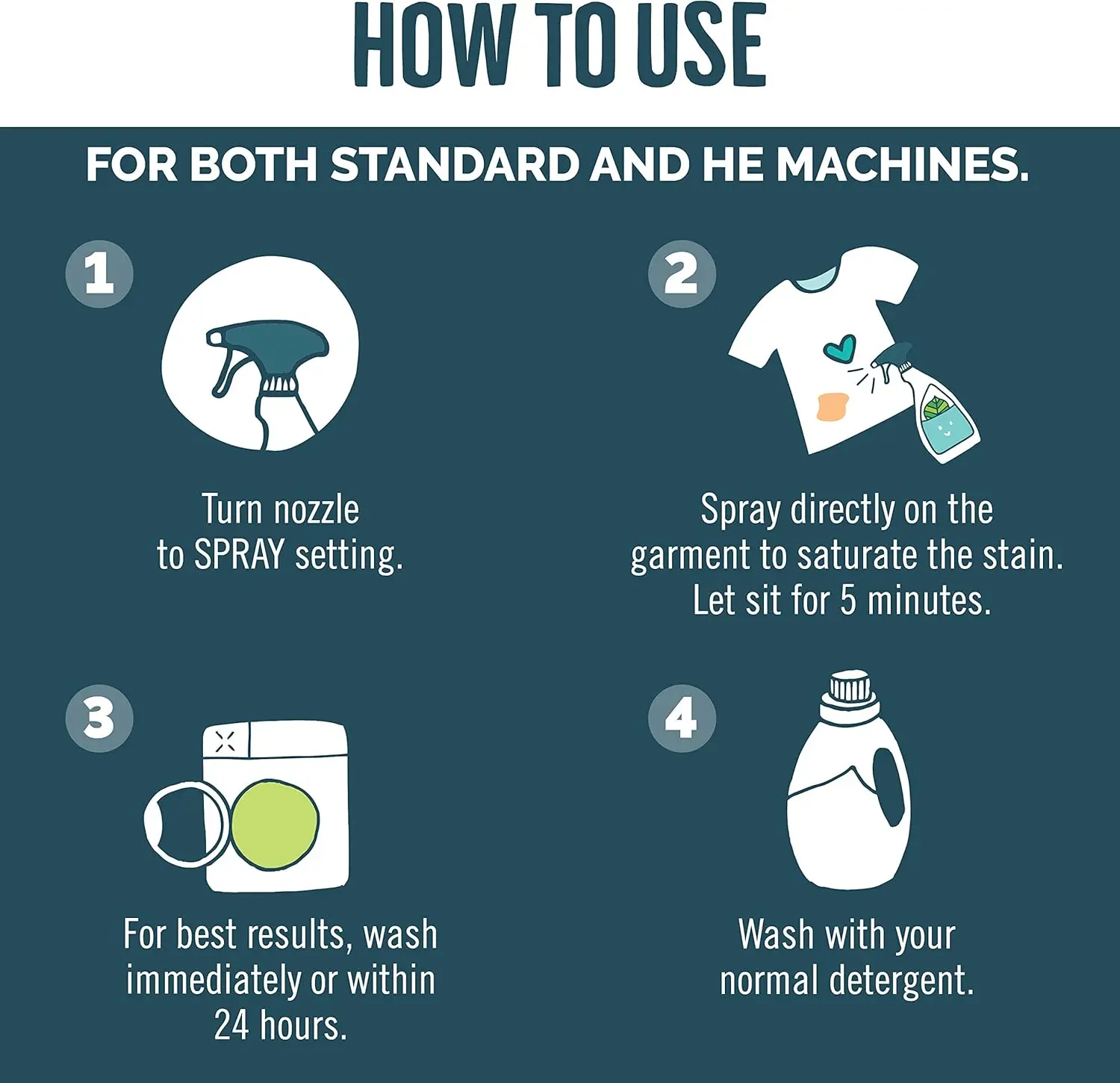 HOW TO USE

FOR BOTH STANDARD AND HE MACHINES.

1

Turn nozzle to SPRAY setting.

2

Spray directly on the garment to saturate the stain. Let sit for 5 minutes.

3

For best results, wash immediately or within 24 hours.

4

Wash with your normal detergent.